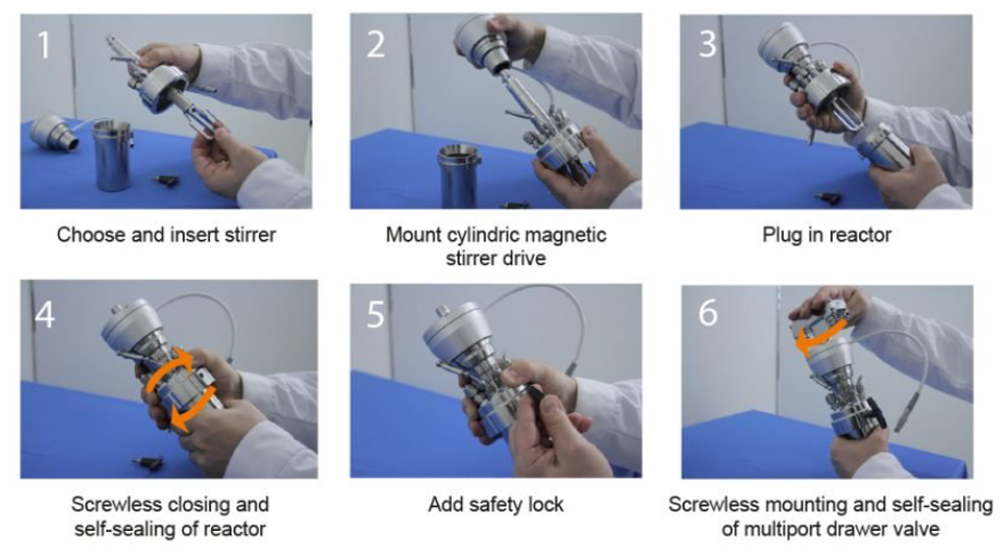 1

Choose and insert stirrer

2

Mount cylindric magnetic stirrer drive

3

Plug in reactor

4

Screwless closing and self-sealing of reactor

5

Add safety lock

6

Screwless mounting and self-sealing of multiport drawer valve